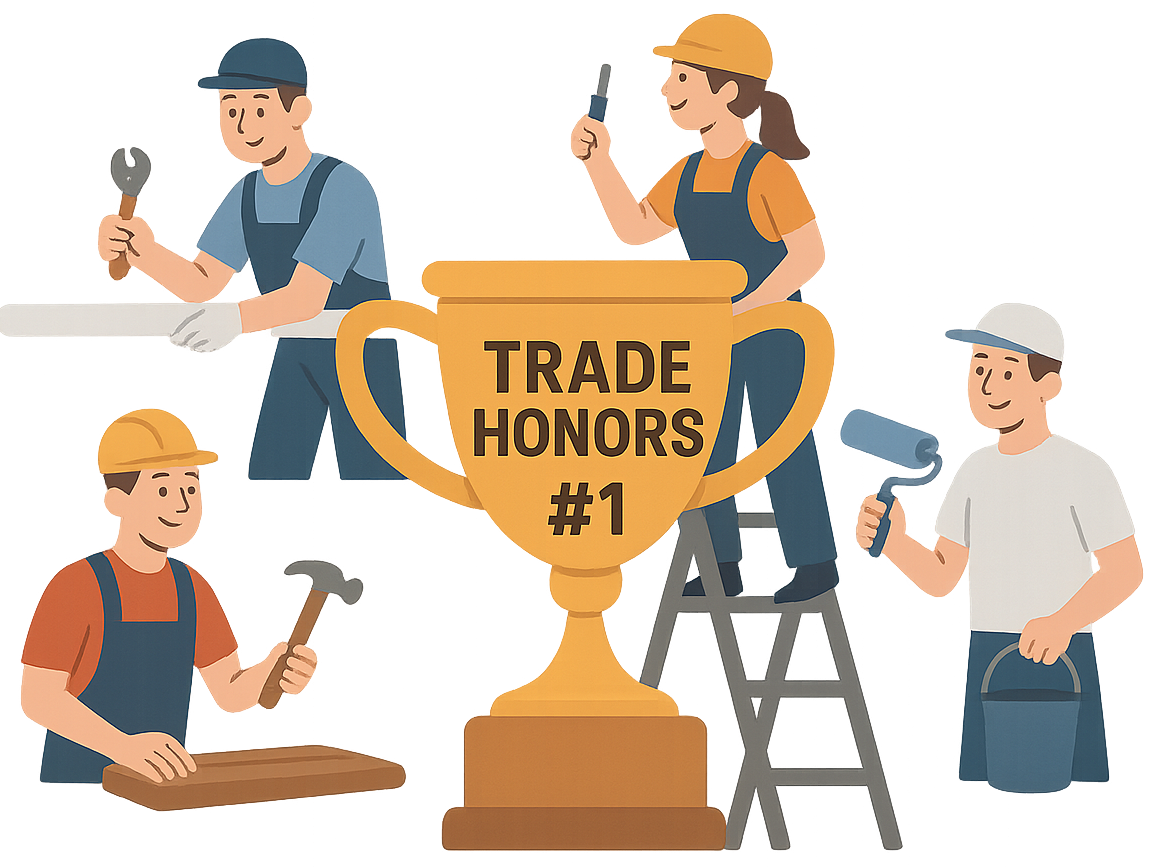 TRADE HONORS #1